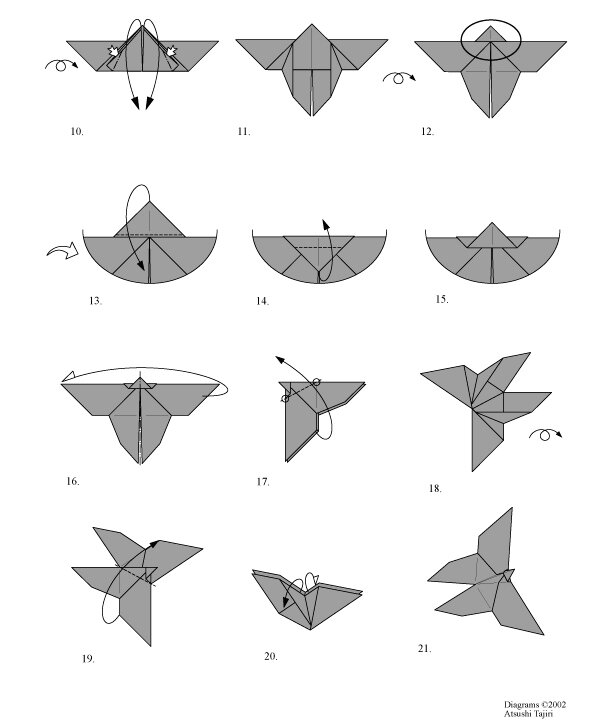 10.

11.

12.

13.

14.

15.

16.

17.

18.

19.

20.

21.

Diagrams ©2002
Atsushi Tajiri